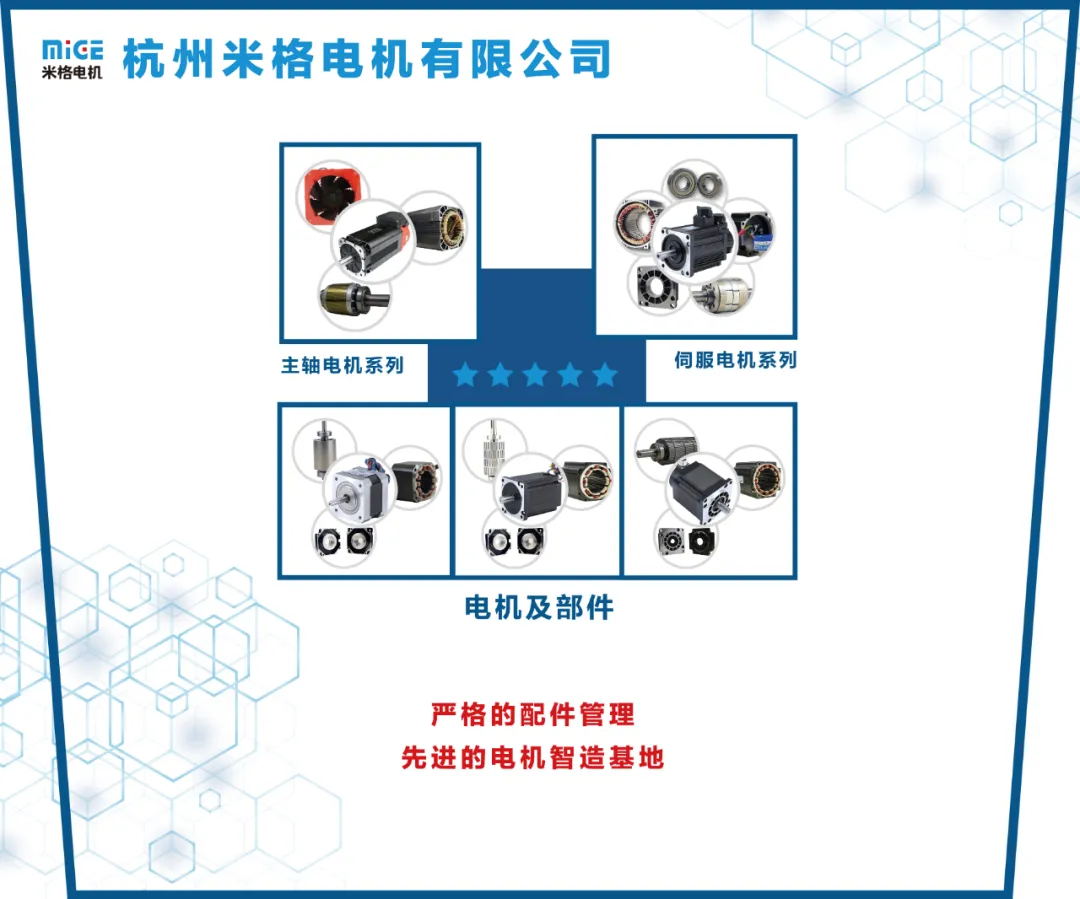 MiGE
米格电机

杭州米格电机有限公司

主轴电机系列

伺服电机系列

电机及部件

严格的配件管理
先进的电机智造基地